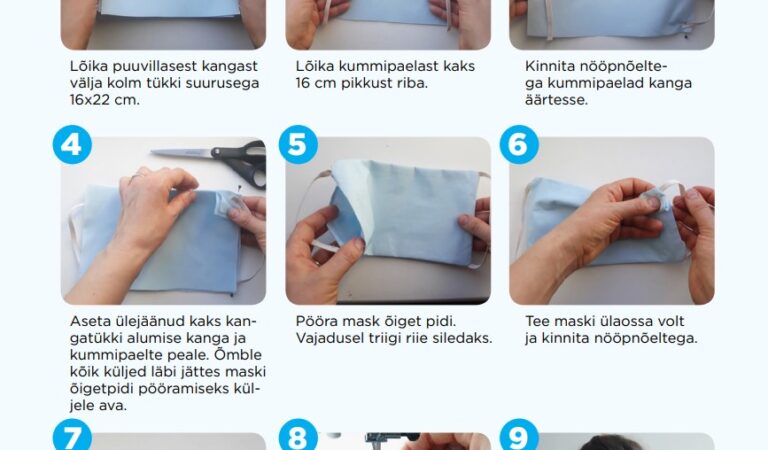 Lõika puuvillasest kangast välja kolm tükki suurusega 16x22 cm.

Lõika kummipaelast kaks 16 cm pikkust riba.

Kinnita nööpnõeltega kummipaelad kanga äärtesse.

4

Aseta ülejäänud kaks kangatükki alumise kanga ja kummipaelte peale. Õmble kõik küljed läbi jättes maski õigetpidi pööramiseks küljele ava.

5

Pööra mask õiget pidi. Vajadusel triigi riie siledaks.

6

Tee maski ülaossa volt ja kinnita nööpnõeltega.

7

8

9